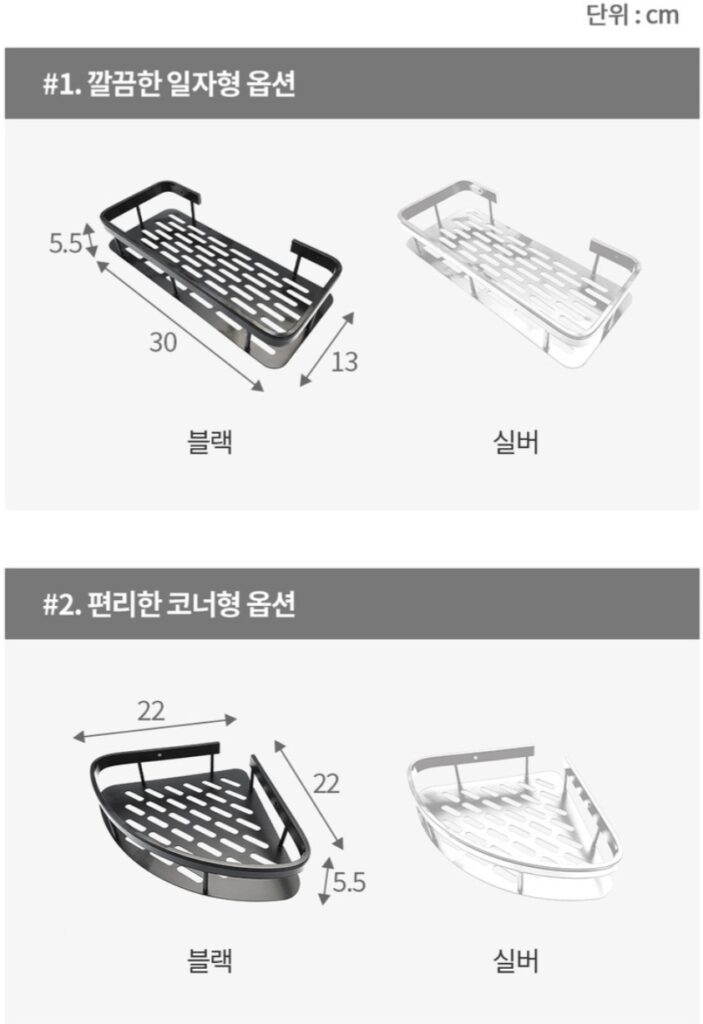 단위 : cm

#1. 깔끔한 일자형 옵션

5.5

30

13

블랙

실버

#2. 편리한 코너형 옵션

22

22

5.5

블랙

실버